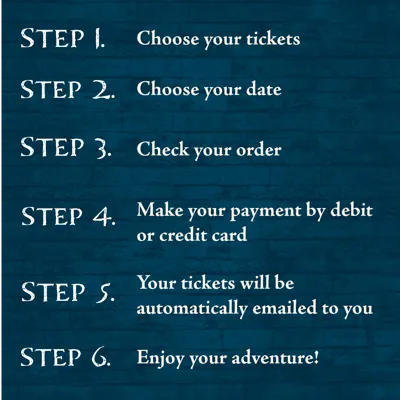 STEP 1. Choose your tickets

STEP 2. Choose your date

STEP 3. Check your order

STEP 4. Make your payment by debit or credit card

STEP 5. Your tickets will be automatically emailed to you

STEP 6. Enjoy your adventure!